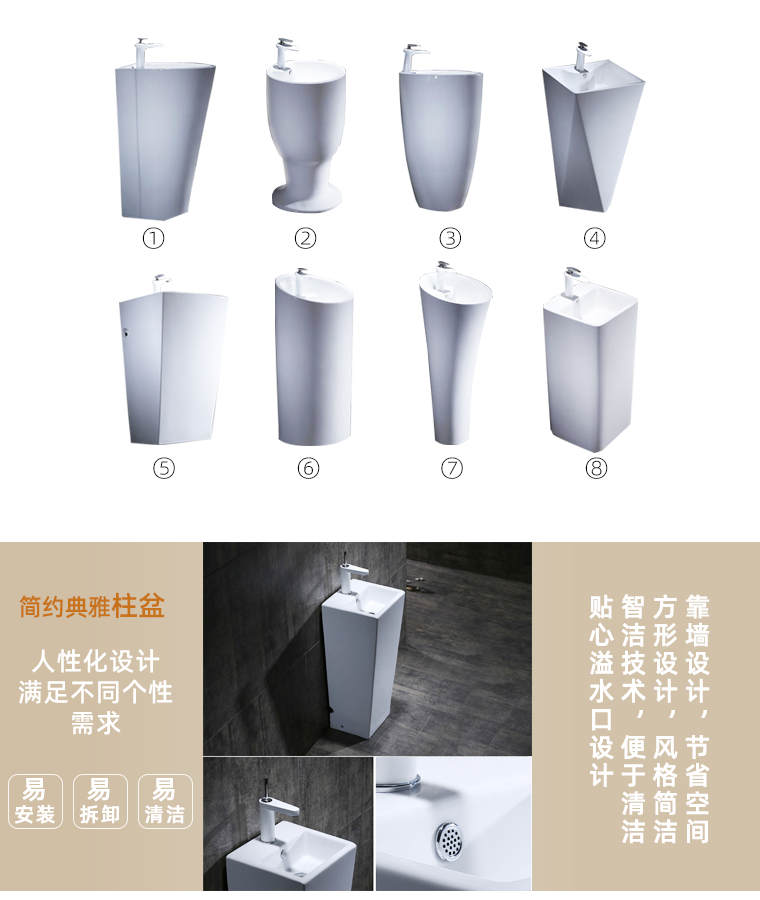 ①
②
③
④
⑤
⑥
⑦
⑧

简约典雅柱盆

人性化设计
满足不同个性
需求

易
安装

易
拆卸

易
清洁

靠墙设计，节省空间

方形设计，风格简洁

智洁技术，便于清洁

贴心溢水口设计