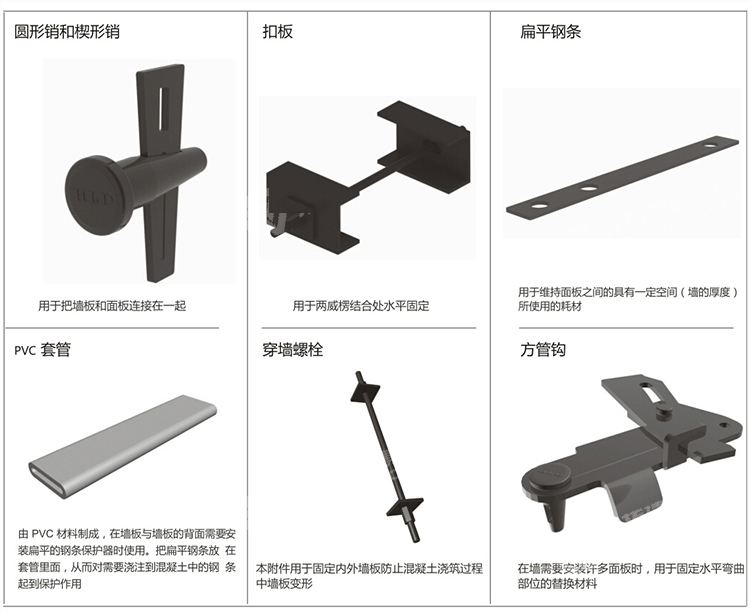 圆形销和楔形销

用于把墙板和面板连接在一起

扣板

用于两威楞结合处水平固定

扁平钢条

用于维持面板之间的具有一定空间（墙的厚度）所使用的耗材

PVC 套管

由 PVC 材料制成，在墙板与墙板的背面需要安装扁平的钢条保护器时使用。把扁平钢条放 在套管里面，从而对需要浇注到混凝土中的钢 条起到保护作用

穿墙螺栓

本附件用于固定内外墙板防止混凝土浇筑过程中墙板变形

方管钩

在墙需要安装许多面板时，用于固定水平弯曲部位的替换材料