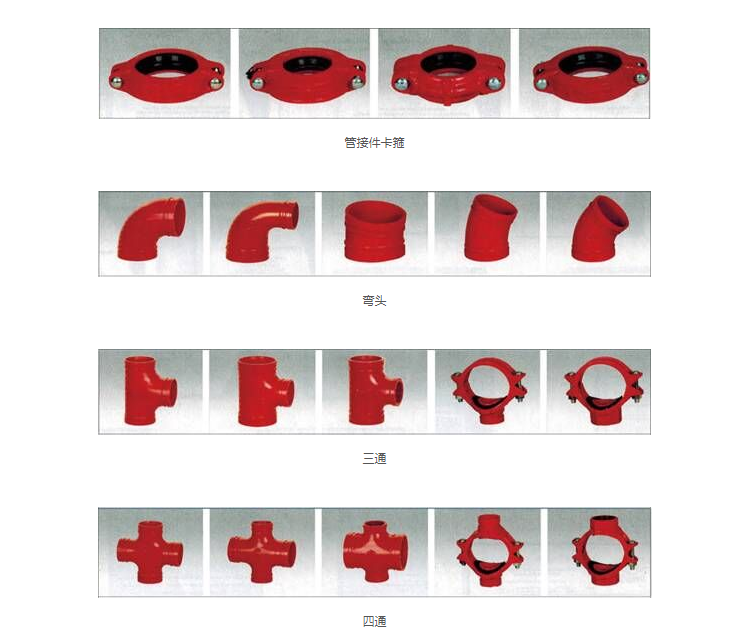 管接件卡箍

弯头

三通

四通