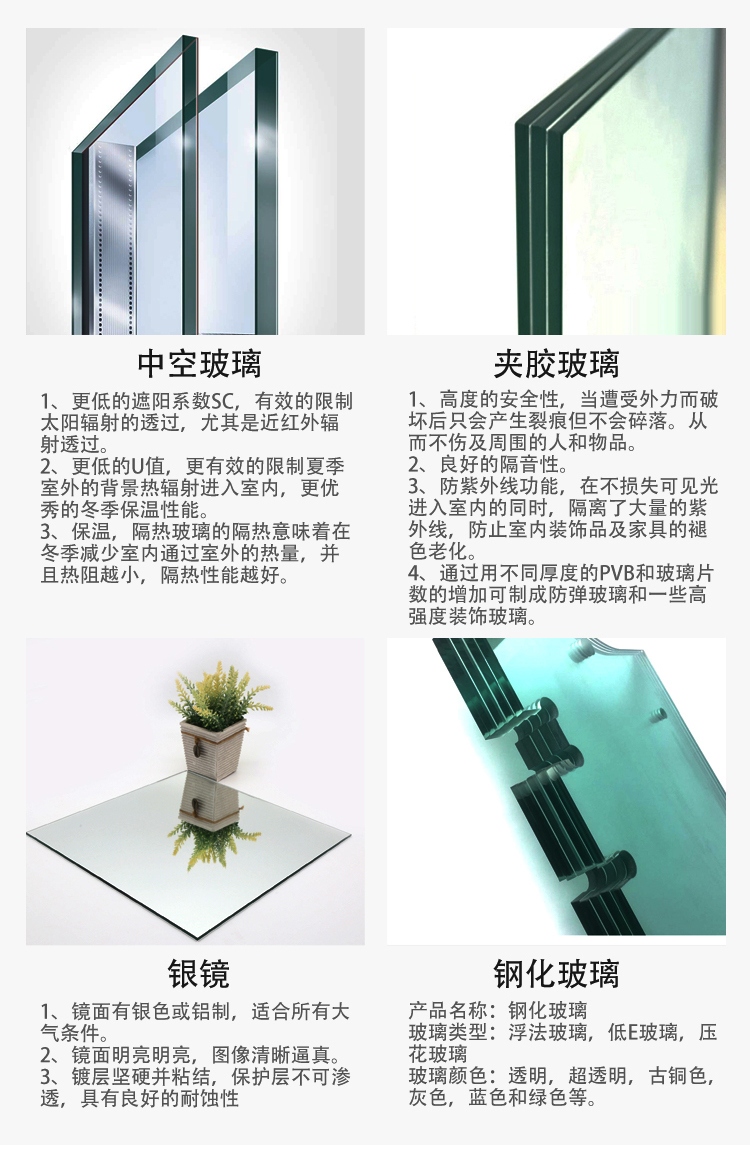 中空玻璃

1、更低的遮阳系数SC，有效的限制太阳辐射的透过，尤其是近红外辐射透过。
2、更低的U值，更有效的限制夏季室外的背景热辐射进入室内，更优秀的冬季保温性能。
3、保温，隔热玻璃的隔热意味着在冬季减少室内通过室外的热量，并且热阻越小，隔热性能越好。

夹胶玻璃

1、高度的安全性，当遭受外力而破坏后只会产生裂痕但不会碎落。从而不伤及周围的人和物品。
2、良好的隔音性。
3、防紫外线功能，在不损失可见光进入室内的同时，隔离了大量的紫外线，防止室内装饰品及家具的褪色老化。
4、通过用不同厚度的PVB和玻璃片数的增加可制成防弹玻璃和一些高强度装饰玻璃。

银镜

1、镜面有银色或铝制，适合所有大气条件。
2、镜面明亮明亮，图像清晰逼真。
3、镀层坚硬并粘结，保护层不可渗透，具有良好的耐蚀性

钢化玻璃

产品名称：钢化玻璃
玻璃类型：浮法玻璃，低E玻璃，压花玻璃
玻璃颜色：透明，超透明，古铜色，灰色，蓝色和绿色等。